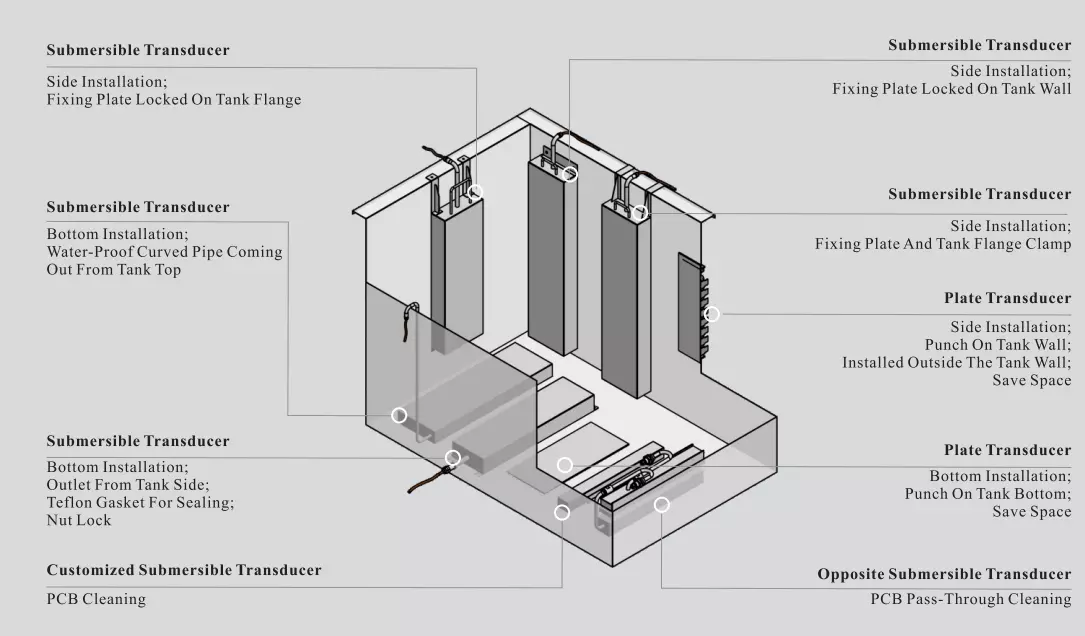 Submersible Transducer

Side Installation;
Fixing Plate Locked On Tank Flange

Submersible Transducer

Bottom Installation;
Water-Proof Curved Pipe Coming Out From Tank Top

Submersible Transducer

Bottom Installation;
Outlet From Tank Side;
Teflon Gasket For Sealing;
Nut Lock

Customized Submersible Transducer

PCB Cleaning

Submersible Transducer

Side Installation;
Fixing Plate Locked On Tank Wall

Submersible Transducer

Side Installation;
Fixing Plate And Tank Flange Clamp

Plate Transducer

Side Installation;
Punch On Tank Wall;
Installed Outside The Tank Wall;
Save Space

Plate Transducer

Bottom Installation;
Punch On Tank Bottom;
Save Space

Opposite Submersible Transducer

PCB Pass-Through Cleaning